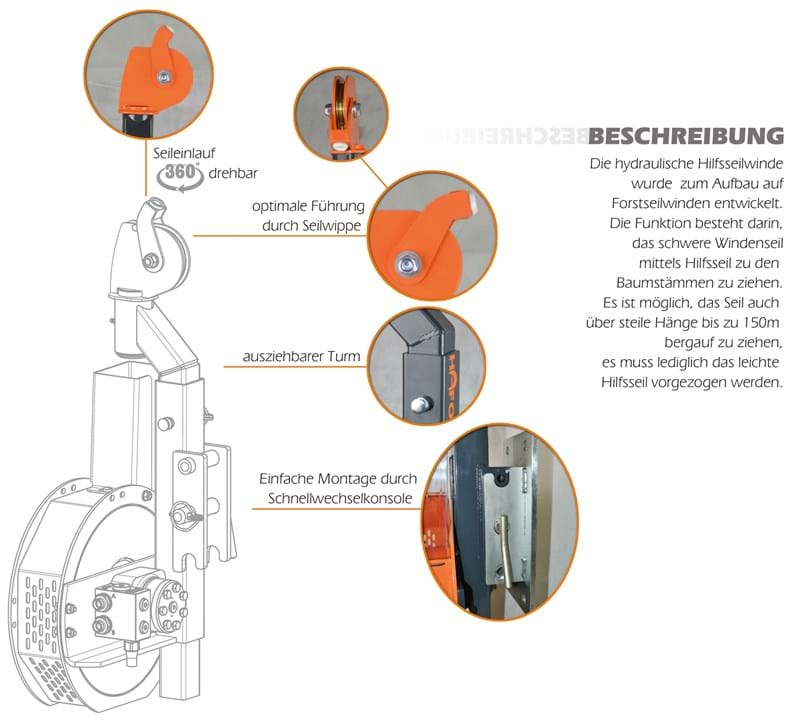 Seileinlauf
360° drehbar

optimale Führung
durch Seilwippe

ausziehbarer Turm

Einfache Montage durch
Schnellwechselkonsole

BESCHREIBUNG

Die hydraulische Hilfsseilwinde wurde zum Aufbau auf Forstseilwinden entwickelt. Die Funktion besteht darin, das schwere Windenseil mittels Hilfsseil zu den Baumstämmen zu ziehen. Es ist möglich, das Seil auch über steile Hänge bis zu 150m bergauf zu ziehen, es muss lediglich das leichte Hilfsseil vorgezogen werden.